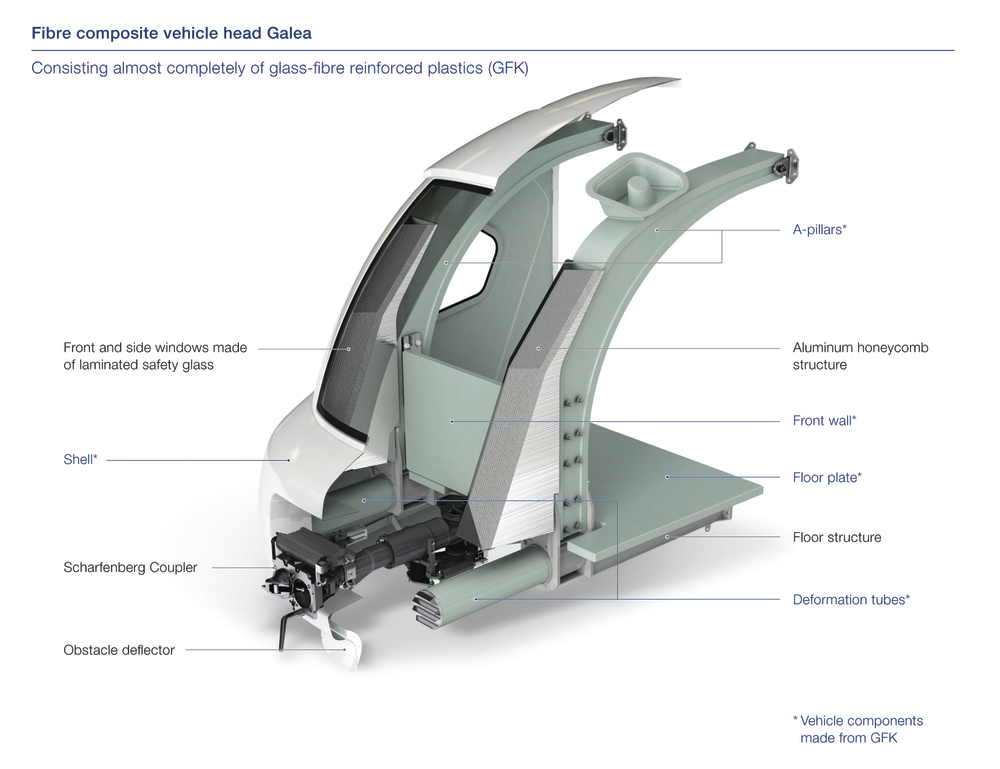 Fibre composite vehicle head Galea

Consisting almost completely of glass-fibre reinforced plastics (GFK)

Front and side windows made of laminated safety glass

Shell*

Scharfenberg Coupler

Obstacle deflector

A-pillars*

Aluminum honeycomb structure

Front wall*

Floor plate*

Floor structure

Deformation tubes*

* Vehicle components made from GFK